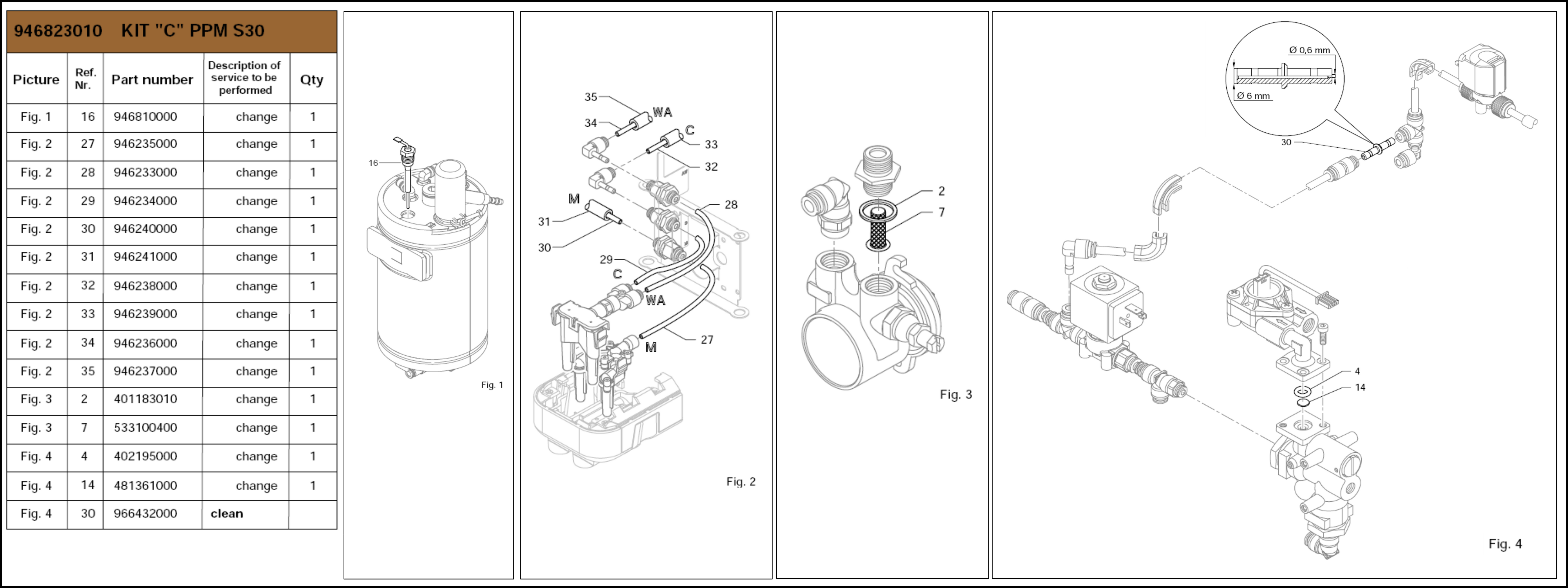 946823010 KIT "C" PPM S30

| Picture | Ref. Nr. | Part number | Description of service to be performed | Qty |
|---|---|---|---|---|
| Fig. 1 | 16 | 946810000 | change | 1 |
| Fig. 2 | 27 | 946235000 | change | 1 |
| Fig. 2 | 28 | 946233000 | change | 1 |
| Fig. 2 | 29 | 946234000 | change | 1 |
| Fig. 2 | 30 | 946240000 | change | 1 |
| Fig. 2 | 31 | 946241000 | change | 1 |
| Fig. 2 | 32 | 946238000 | change | 1 |
| Fig. 2 | 33 | 946239000 | change | 1 |
| Fig. 2 | 34 | 946236000 | change | 1 |
| Fig. 2 | 35 | 946237000 | change | 1 |
| Fig. 3 | 2 | 401183010 | change | 1 |
| Fig. 3 | 7 | 533100400 | change | 1 |
| Fig. 4 | 4 | 402195000 | change | 1 |
| Fig. 4 | 14 | 481361000 | change | 1 |
| Fig. 4 | 30 | 966432000 | clean | |

16
Fig. 1

35 WA 34 C 33 32 M 31 30 28 29 C WA M 27
Fig. 2

2 7
Fig. 3

Ø 0,6 mm
Ø 6 mm
30
4
14
Fig. 4