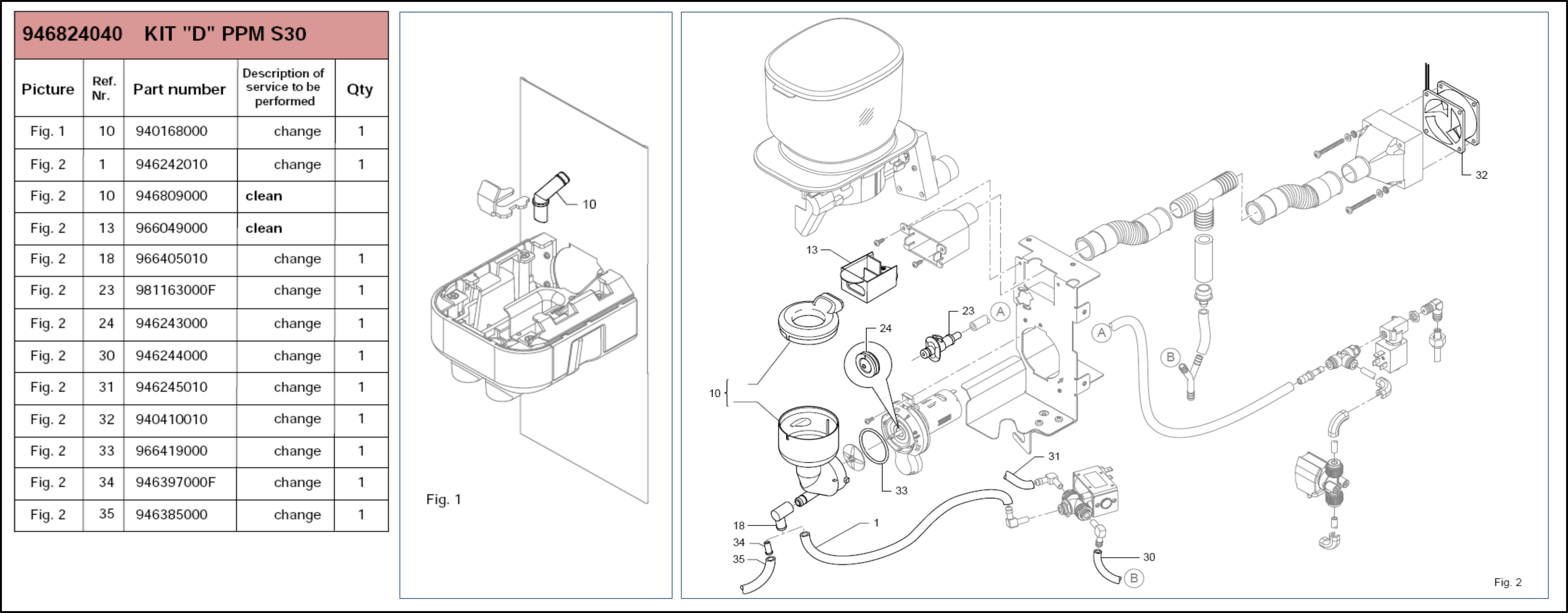 946824040 KIT "D" PPM S30

| Picture | Ref. Nr. | Part number | Description of service to be performed | Qty |
|---|---|---|---|---|
| Fig. 1 | 10 | 940168000 | change | 1 |
| Fig. 2 | 1 | 946242010 | change | 1 |
| Fig. 2 | 10 | 946809000 | clean | |
| Fig. 2 | 13 | 966049000 | clean | |
| Fig. 2 | 18 | 966405010 | change | 1 |
| Fig. 2 | 23 | 981163000F | change | 1 |
| Fig. 2 | 24 | 946243000 | change | 1 |
| Fig. 2 | 30 | 946244000 | change | 1 |
| Fig. 2 | 31 | 946245010 | change | 1 |
| Fig. 2 | 32 | 940410010 | change | 1 |
| Fig. 2 | 33 | 966419000 | change | 1 |
| Fig. 2 | 34 | 946397000F | change | 1 |
| Fig. 2 | 35 | 946385000 | change | 1 |

10

Fig. 1

32
13
23
A
24
A
B
10
31
33
18
1
34
35
30
B

Fig. 2