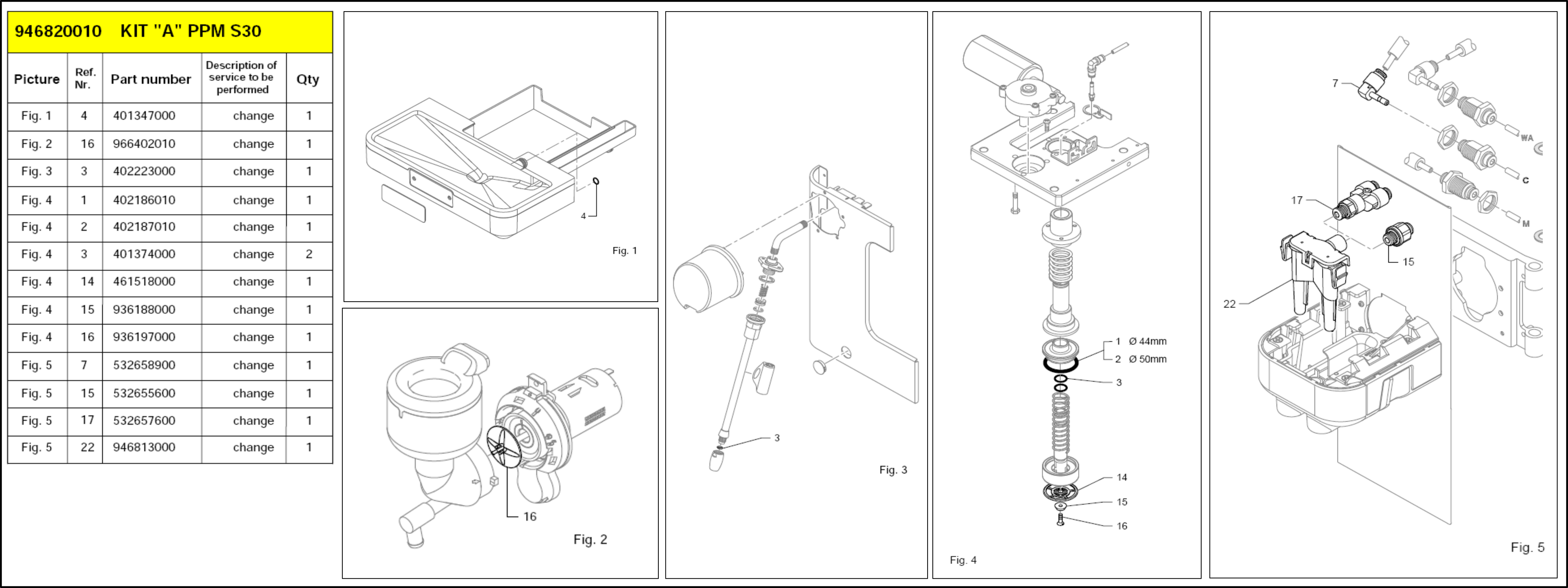 946820010 KIT "A" PPM S30

| Picture | Ref. Nr. | Part number | Description of service to be performed | Qty |
|---|---|---|---|---|
| Fig. 1 | 4 | 401347000 | change | 1 |
| Fig. 2 | 16 | 966402010 | change | 1 |
| Fig. 3 | 3 | 402223000 | change | 1 |
| Fig. 4 | 1 | 402186010 | change | 1 |
| Fig. 4 | 2 | 402187010 | change | 1 |
| Fig. 4 | 3 | 401374000 | change | 2 |
| Fig. 4 | 14 | 461518000 | change | 1 |
| Fig. 4 | 15 | 936188000 | change | 1 |
| Fig. 4 | 16 | 936197000 | change | 1 |
| Fig. 5 | 7 | 532658900 | change | 1 |
| Fig. 5 | 15 | 532655600 | change | 1 |
| Fig. 5 | 17 | 532657600 | change | 1 |
| Fig. 5 | 22 | 946813000 | change | 1 |

4
Fig. 1

16
Fig. 2

3
Fig. 3

1 Ø 44mm
2 Ø 50mm
3
14
15
16
Fig. 4

7
WA
C
M
17
15
22
Fig. 5