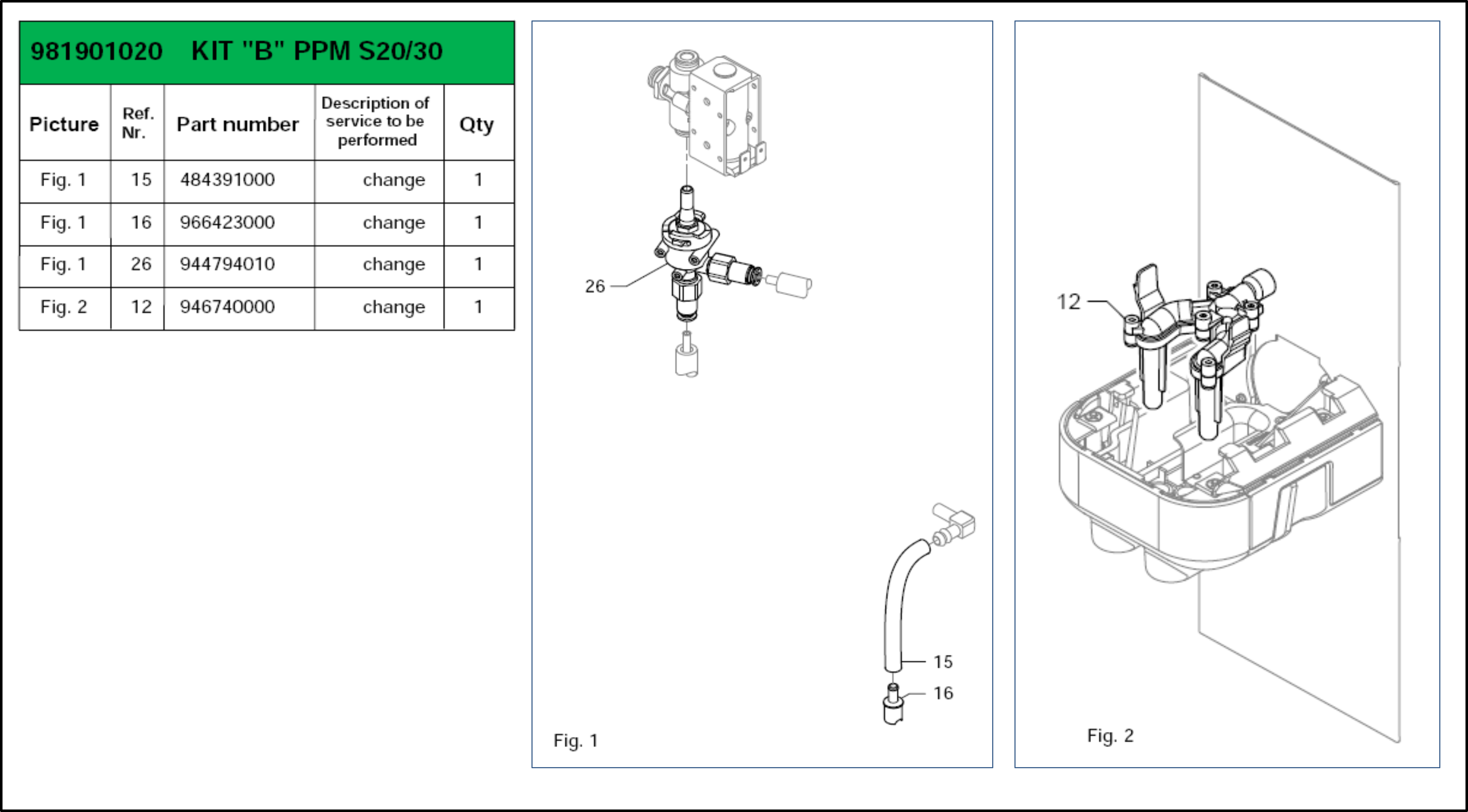 981901020 KIT "B" PPM S20/30

| Picture | Ref. Nr. | Part number | Description of service to be performed | Qty |
|---|---|---|---|---|
| Fig. 1 | 15 | 484391000 | change | 1 |
| Fig. 1 | 16 | 966423000 | change | 1 |
| Fig. 1 | 26 | 944794010 | change | 1 |
| Fig. 2 | 12 | 946740000 | change | 1 |

26

15

16

Fig. 1

12

Fig. 2