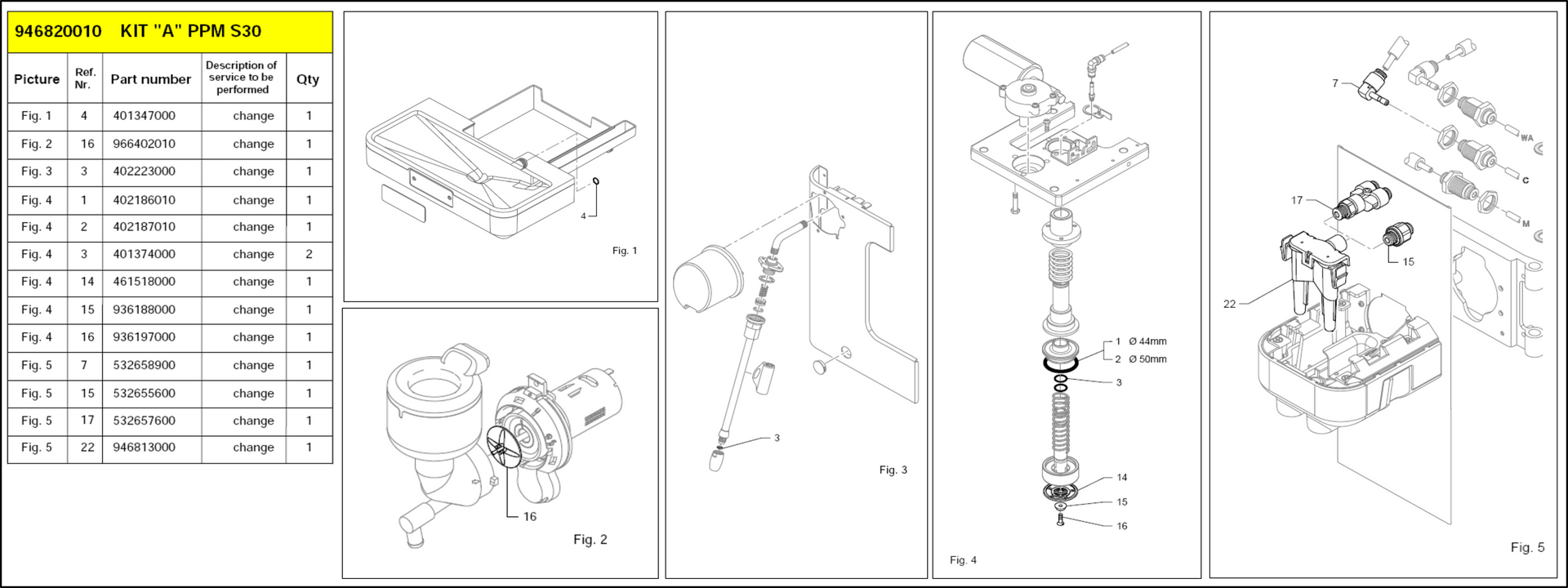 946820010 KIT "A" PPM S30

| Picture | Ref. Nr. | Part number | Description of service to be performed | Qty |
|---|---|---|---|---|
| Fig. 1 | 4 | 401347000 | change | 1 |
| Fig. 2 | 16 | 966402010 | change | 1 |
| Fig. 3 | 3 | 402223000 | change | 1 |
| Fig. 4 | 1 | 402186010 | change | 1 |
| Fig. 4 | 2 | 402187010 | change | 1 |
| Fig. 4 | 3 | 401374000 | change | 2 |
| Fig. 4 | 14 | 461518000 | change | 1 |
| Fig. 4 | 15 | 936188000 | change | 1 |
| Fig. 4 | 16 | 936197000 | change | 1 |
| Fig. 5 | 7 | 532658900 | change | 1 |
| Fig. 5 | 15 | 532655600 | change | 1 |
| Fig. 5 | 17 | 532657600 | change | 1 |
| Fig. 5 | 22 | 946813000 | change | 1 |

4
Fig. 1

16
Fig. 2

3
Fig. 3

1 Ø 44mm
2 Ø 50mm
3
14
15
16
Fig. 4

7
WA
C
M
17
15
22
Fig. 5