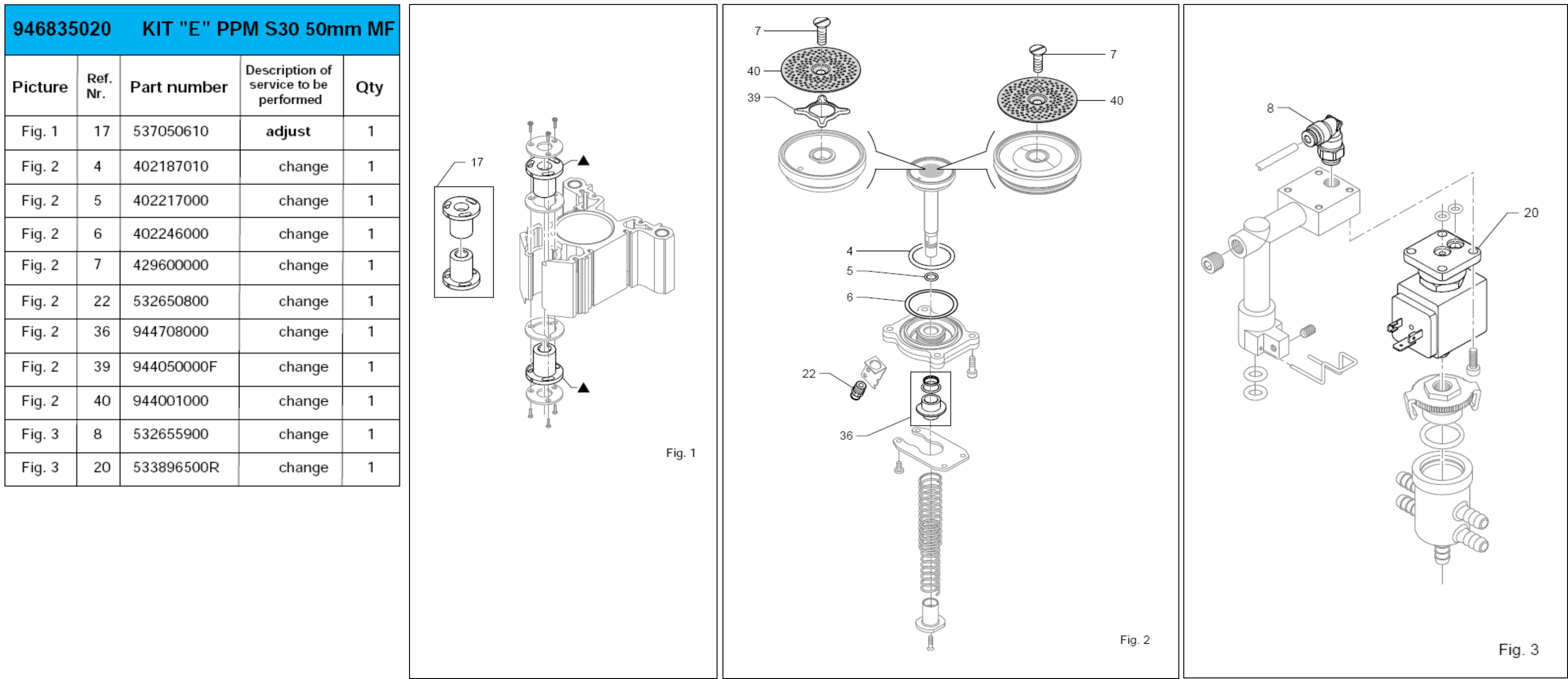 946835020 KIT "E" PPM S30 50mm MF

| Picture | Ref. Nr. | Part number | Description of service to be performed | Qty |
|---|---|---|---|---|
| Fig. 1 | 17 | 537050610 | adjust | 1 |
| Fig. 2 | 4 | 402187010 | change | 1 |
| Fig. 2 | 5 | 402217000 | change | 1 |
| Fig. 2 | 6 | 402246000 | change | 1 |
| Fig. 2 | 7 | 429600000 | change | 1 |
| Fig. 2 | 22 | 532650800 | change | 1 |
| Fig. 2 | 36 | 944708000 | change | 1 |
| Fig. 2 | 39 | 944050000F | change | 1 |
| Fig. 2 | 40 | 944001000 | change | 1 |
| Fig. 3 | 8 | 532655900 | change | 1 |
| Fig. 3 | 20 | 533896500R | change | 1 |

17

Fig. 1

7
40
39
7
40
4
5
6
22
36

Fig. 2

8
20

Fig. 3